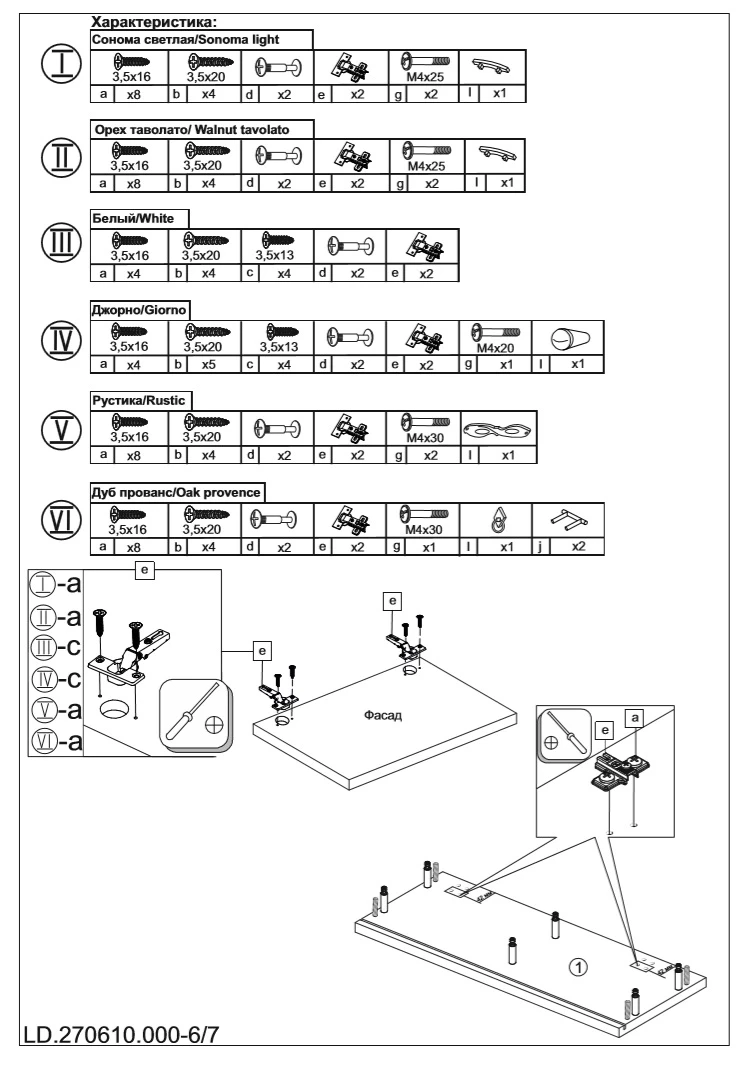 Характеристика:

Ⅰ

Сонома светлая/Sonoma light

| 3,5x16 | | 3,5x20 | | | | | | M4x25 | | | |
|---|---|---|---|---|---|---|---|---|---|---|---|
| a | x8 | b | x4 | d | x2 | e | x2 | g | x2 | l | x1 |

Ⅱ

Орех таволато/ Walnut tavolato

| 3,5x16 | | 3,5x20 | | | | | | M4x25 | | | |
|---|---|---|---|---|---|---|---|---|---|---|---|
| a | x8 | b | x4 | d | x2 | e | x2 | g | x2 | l | x1 |

Ⅲ

Белый/White

| 3,5x16 | | 3,5x20 | | 3,5x13 | | | | | |
|---|---|---|---|---|---|---|---|---|---|
| a | x4 | b | x4 | c | x4 | d | x2 | e | x2 |

Ⅳ

Джорно/Giorno

| 3,5x16 | | 3,5x20 | | 3,5x13 | | | | | | M4x20 | | | |
|---|---|---|---|---|---|---|---|---|---|---|---|---|---|
| a | x4 | b | x5 | c | x4 | d | x2 | e | x2 | g | x1 | l | x1 |

Ⅴ

Рустика/Rustic

| 3,5x16 | | 3,5x20 | | | | | | M4x30 | | | |
|---|---|---|---|---|---|---|---|---|---|---|---|
| a | x8 | b | x4 | d | x2 | e | x2 | g | x2 | l | x1 |

Ⅵ

Дуб прованс/Oak provence

| 3,5x16 | | 3,5x20 | | | | | | M4x30 | | | | | |
|---|---|---|---|---|---|---|---|---|---|---|---|---|---|
| a | x8 | b | x4 | d | x2 | e | x2 | g | x1 | l | x1 | j | x2 |

Ⅰ-a
Ⅱ-a
Ⅲ-c
Ⅳ-c
Ⅴ-a
Ⅵ-a

e

e

e

Фасад

e

a

1

LD.270610.000-6/7