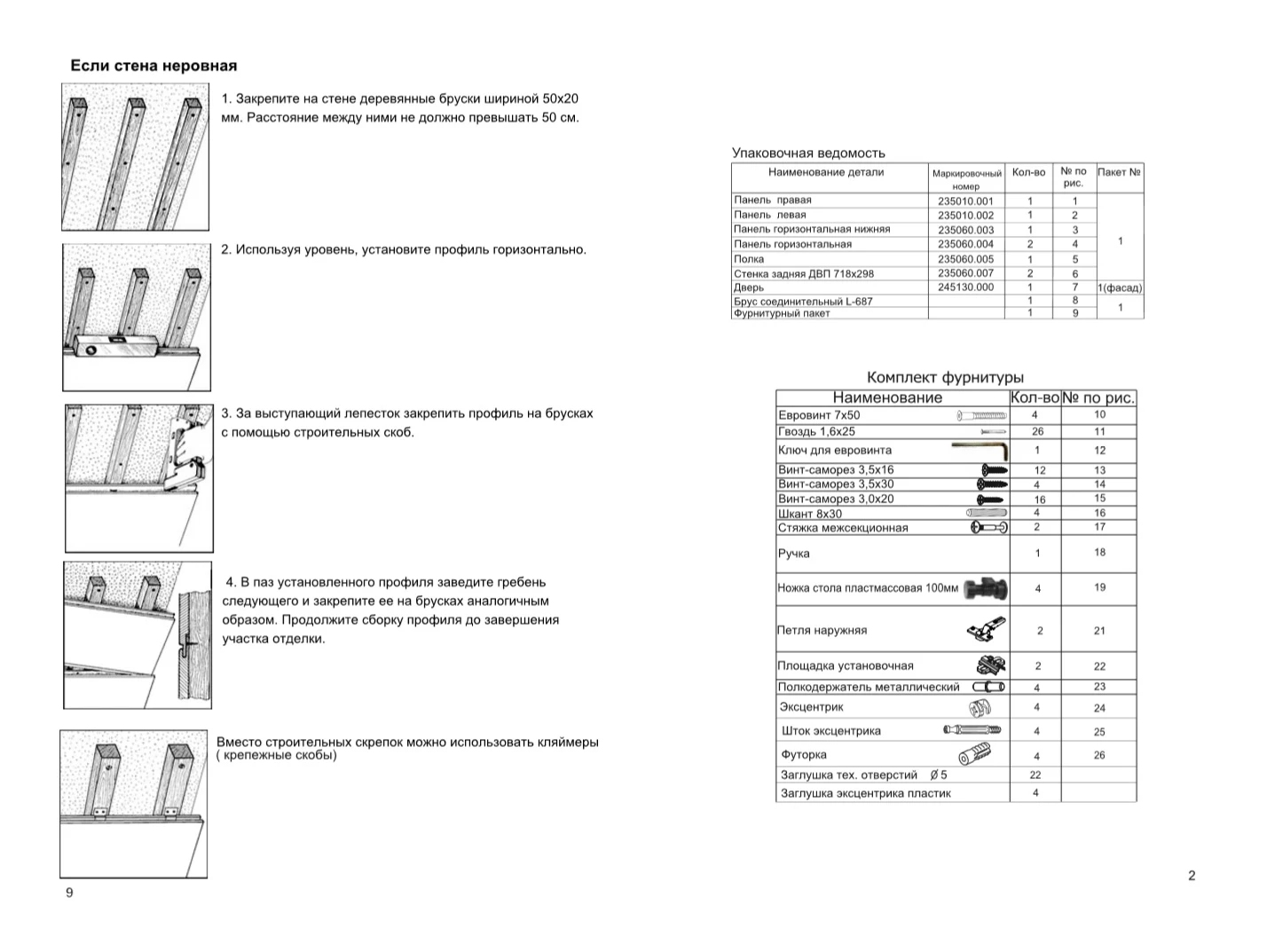 Если стена неровная

1. Закрепите на стене деревянные бруски шириной 50х20 мм. Расстояние между ними не должно превышать 50 см.

2. Используя уровень, установите профиль горизонтально.

3. За выступающий лепесток закрепить профиль на брусках с помощью строительных скоб.

4. В паз установленного профиля заведите гребень следующего и закрепите ее на брусках аналогичным образом. Продолжите сборку профиля до завершения участка отделки.

Вместо строительных скрепок можно использовать кляймеры ( крепежные скобы)

9

Упаковочная ведомость

| Наименование детали | Маркировочный номер | Кол-во | № по рис. | Пакет № |
|---|---|---|---|---|
| Панель правая | 235010.001 | 1 | 1 | 1 |
| Панель левая | 235010.002 | 1 | 2 | |
| Панель горизонтальная нижняя | 235060.003 | 1 | 3 | |
| Панель горизонтальная | 235060.004 | 2 | 4 | |
| Полка | 235060.005 | 1 | 5 | |
| Стенка задняя ДВП 718х298 | 235060.007 | 2 | 6 | |
| Дверь | 245130.000 | 1 | 7 | 1(фасад) |
| Брус соединительный L-687 | | 1 | 8 | 1 |
| Фурнитурный пакет | | 1 | 9 | |

Комплект фурнитуры

| Наименование | Кол-во | № по рис. |
|---|---|---|
| Евровинт 7х50 | 4 | 10 |
| Гвоздь 1,6х25 | 26 | 11 |
| Ключ для евровинта | 1 | 12 |
| Винт-саморез 3,5х16 | 12 | 13 |
| Винт-саморез 3,5х30 | 4 | 14 |
| Винт-саморез 3,0х20 | 16 | 15 |
| Шкант 8х30 | 4 | 16 |
| Стяжка межсекционная | 2 | 17 |
| Ручка | 1 | 18 |
| Ножка стола пластмассовая 100мм | 4 | 19 |
| Петля наружняя | 2 | 21 |
| Площадка установочная | 2 | 22 |
| Полкодержатель металлический | 4 | 23 |
| Эксцентрик | 4 | 24 |
| Шток эксцентрика | 4 | 25 |
| Футорка | 4 | 26 |
| Заглушка тех. отверстий Ø 5 | 22 | |
| Заглушка эксцентрика пластик | 4 | |

2