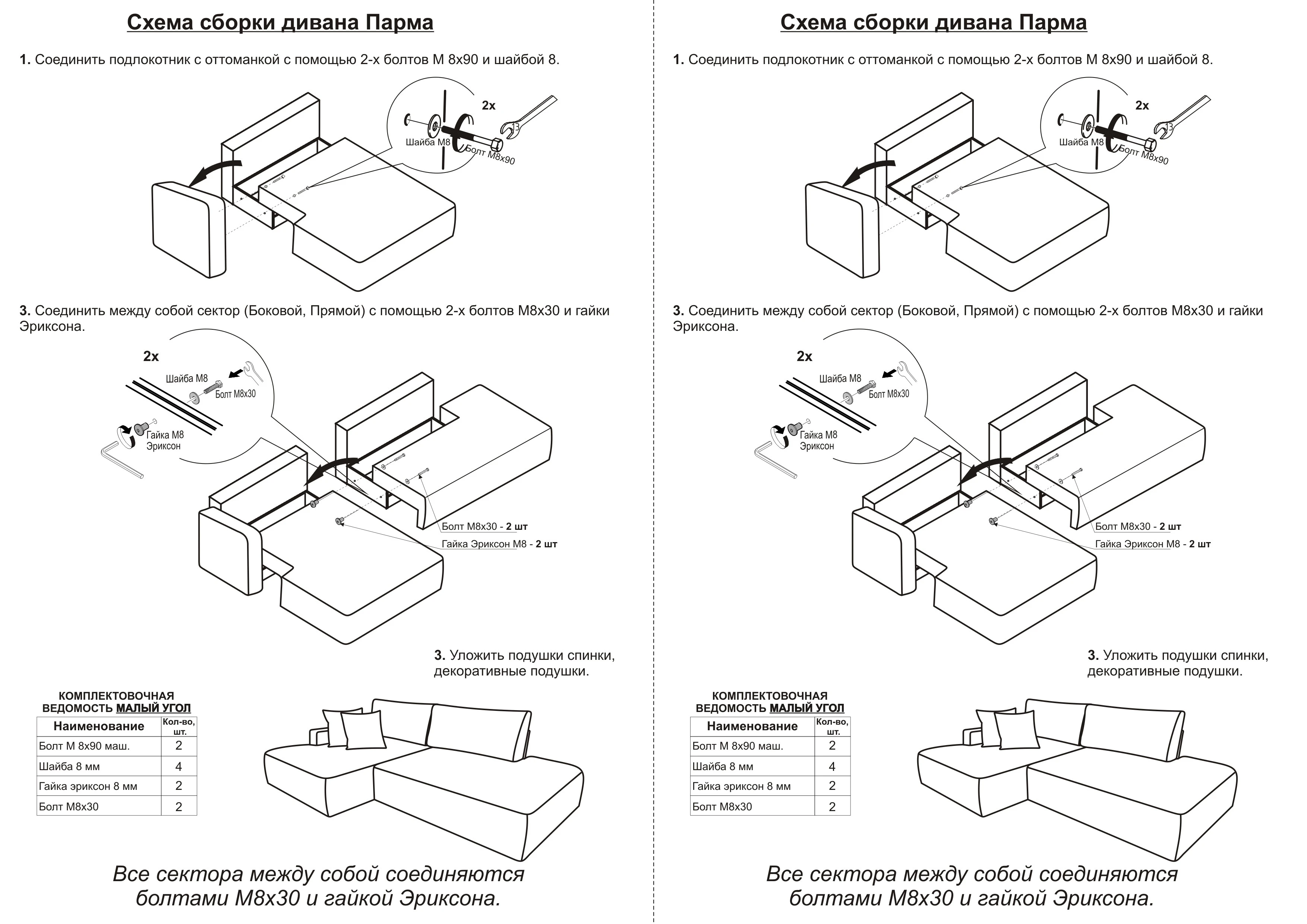 Схема сборки дивана Парма

1. Соединить подлокотник с оттоманкой с помощью 2-х болтов М 8х90 и шайбой 8.

2х
13
Шайба М8
Болт М8х90

3. Соединить между собой сектор (Боковой, Прямой) с помощью 2-х болтов М8х30 и гайки Эриксона.

2х
Шайба М8
Болт М8х30
Гайка М8 Эриксон

Болт М8х30 - 2 шт
Гайка Эриксон М8 - 2 шт

3. Уложить подушки спинки, декоративные подушки.

КОМПЛЕКТОВОЧНАЯ ВЕДОМОСТЬ МАЛЫЙ УГОЛ

| Наименование | Кол-во, шт. |
|---|---|
| Болт М 8х90 маш. | 2 |
| Шайба 8 мм | 4 |
| Гайка эриксон 8 мм | 2 |
| Болт М8х30 | 2 |

Все сектора между собой соединяются болтами М8х30 и гайкой Эриксона.

Схема сборки дивана Парма

1. Соединить подлокотник с оттоманкой с помощью 2-х болтов М 8х90 и шайбой 8.

2х
13
Шайба М8
Болт М8х90

3. Соединить между собой сектор (Боковой, Прямой) с помощью 2-х болтов М8х30 и гайки Эриксона.

2х
Шайба М8
Болт М8х30
Гайка М8 Эриксон

Болт М8х30 - 2 шт
Гайка Эриксон М8 - 2 шт

3. Уложить подушки спинки, декоративные подушки.

КОМПЛЕКТОВОЧНАЯ ВЕДОМОСТЬ МАЛЫЙ УГОЛ

| Наименование | Кол-во, шт. |
|---|---|
| Болт М 8х90 маш. | 2 |
| Шайба 8 мм | 4 |
| Гайка эриксон 8 мм | 2 |
| Болт М8х30 | 2 |

Все сектора между собой соединяются болтами М8х30 и гайкой Эриксона.