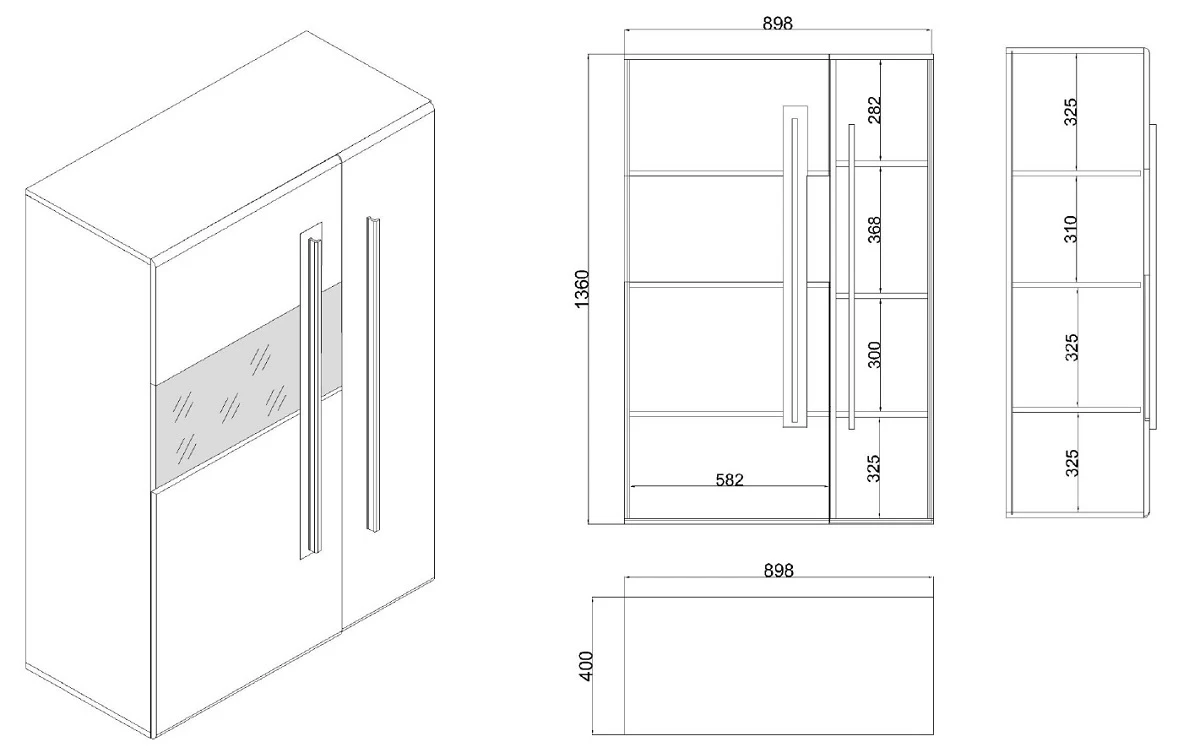 898
1360
282
368
300
325
582
325
310
325
325
898
400