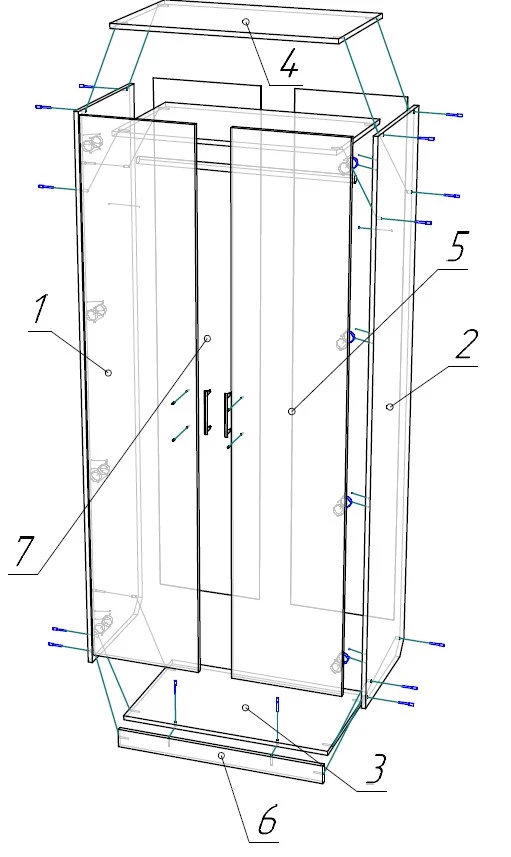 4
5
1
2
7
3
6