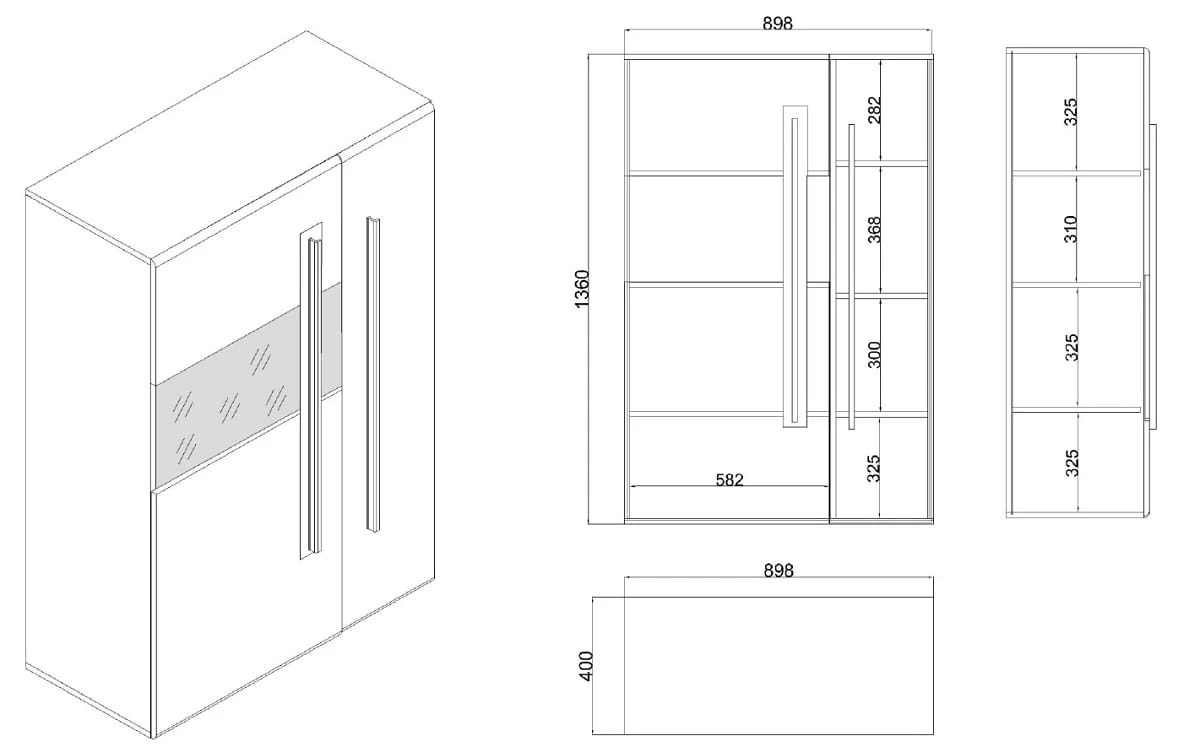 898

1360

282

368

300

325

582

325

310

325

325

898

400